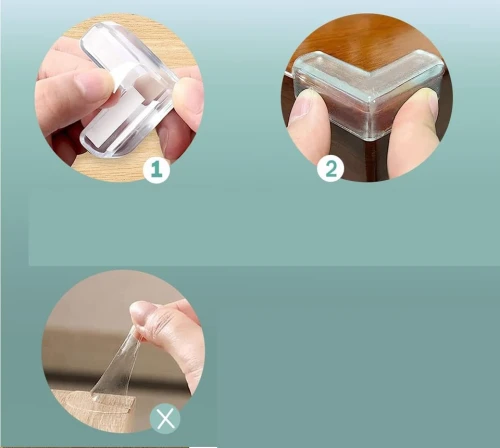 1

2