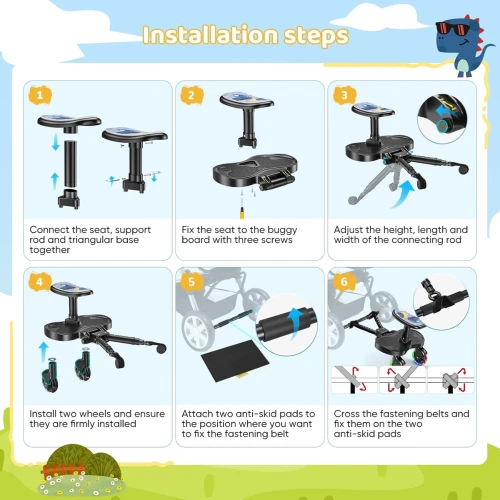 Installation steps

1

Connect the seat, support rod and triangular base together

2

Fix the seat to the buggy board with three screws

3

Adjust the height, length and width of the connecting rod

4

Install two wheels and ensure they are firmly installed

5

Attach two anti-skid pads to the position where you want to fix the fastening belt

6

Cross the fastening belts and fix them on the two anti-skid pads